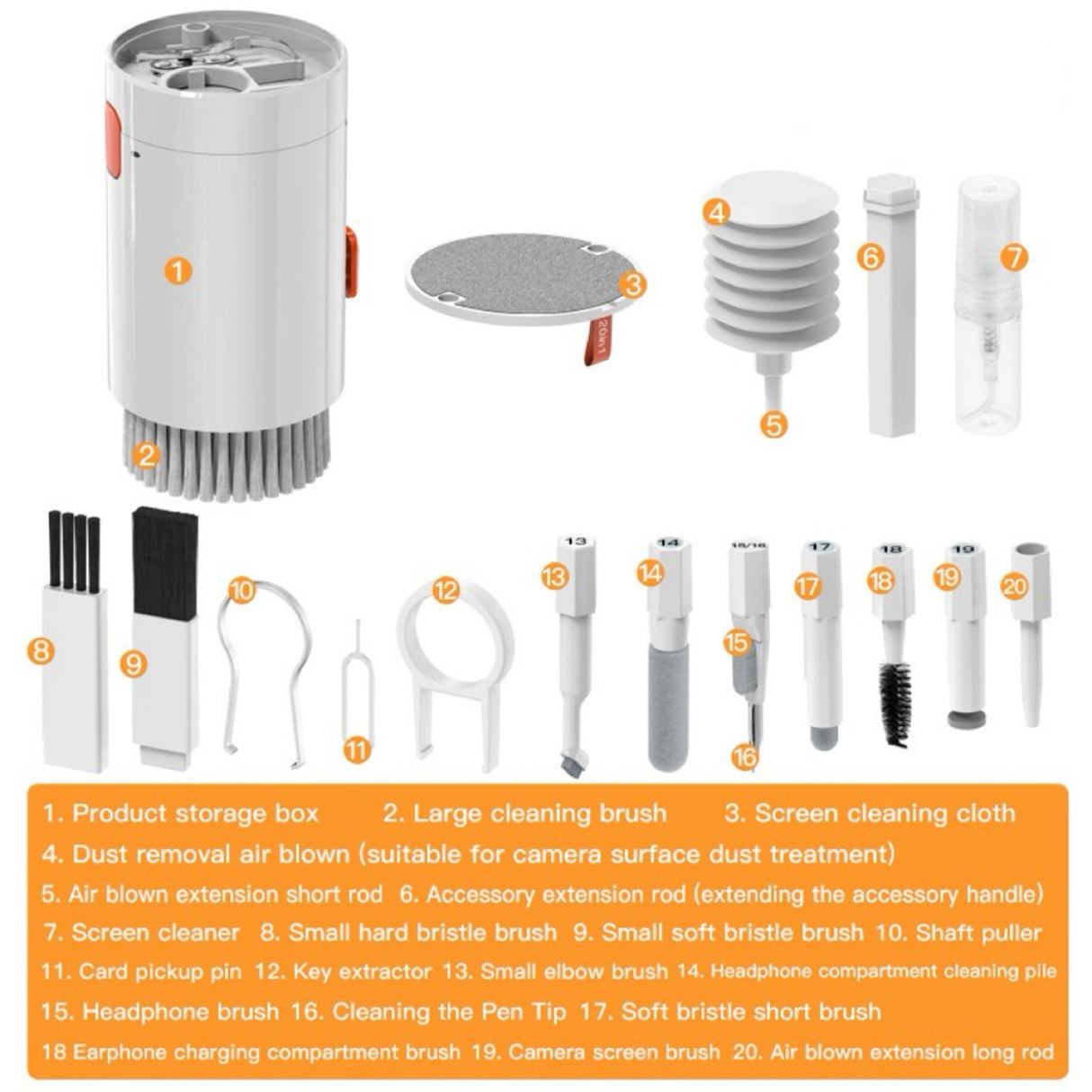 1

2

3

20in1

4

5

6

7

8

9

10

11

12

13

13

14

14

15/16

15

16

17

17

18

18

19

19

20

1. Product storage box 2. Large cleaning brush 3. Screen cleaning cloth
4. Dust removal air blown (suitable for camera surface dust treatment)
5. Air blown extension short rod 6. Accessory extension rod (extending the accessory handle)
7. Screen cleaner 8. Small hard bristle brush 9. Small soft bristle brush 10. Shaft puller
11. Card pickup pin 12. Key extractor 13. Small elbow brush 14. Headphone compartment cleaning pile
15. Headphone brush 16. Cleaning the Pen Tip 17. Soft bristle short brush
18 Earphone charging compartment brush 19. Camera screen brush 20. Air blown extension long rod